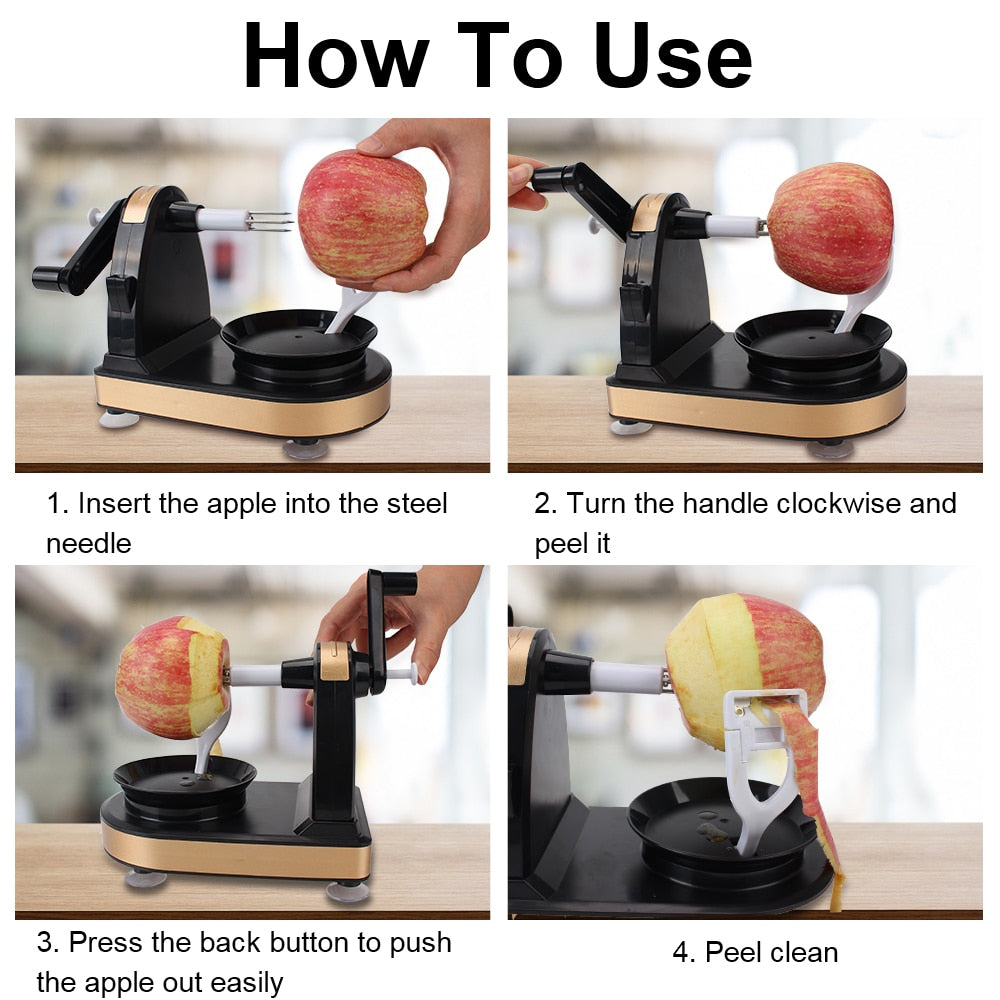 How To Use

1. Insert the apple into the steel needle

2. Turn the handle clockwise and peel it

3. Press the back button to push the apple out easily

4. Peel clean