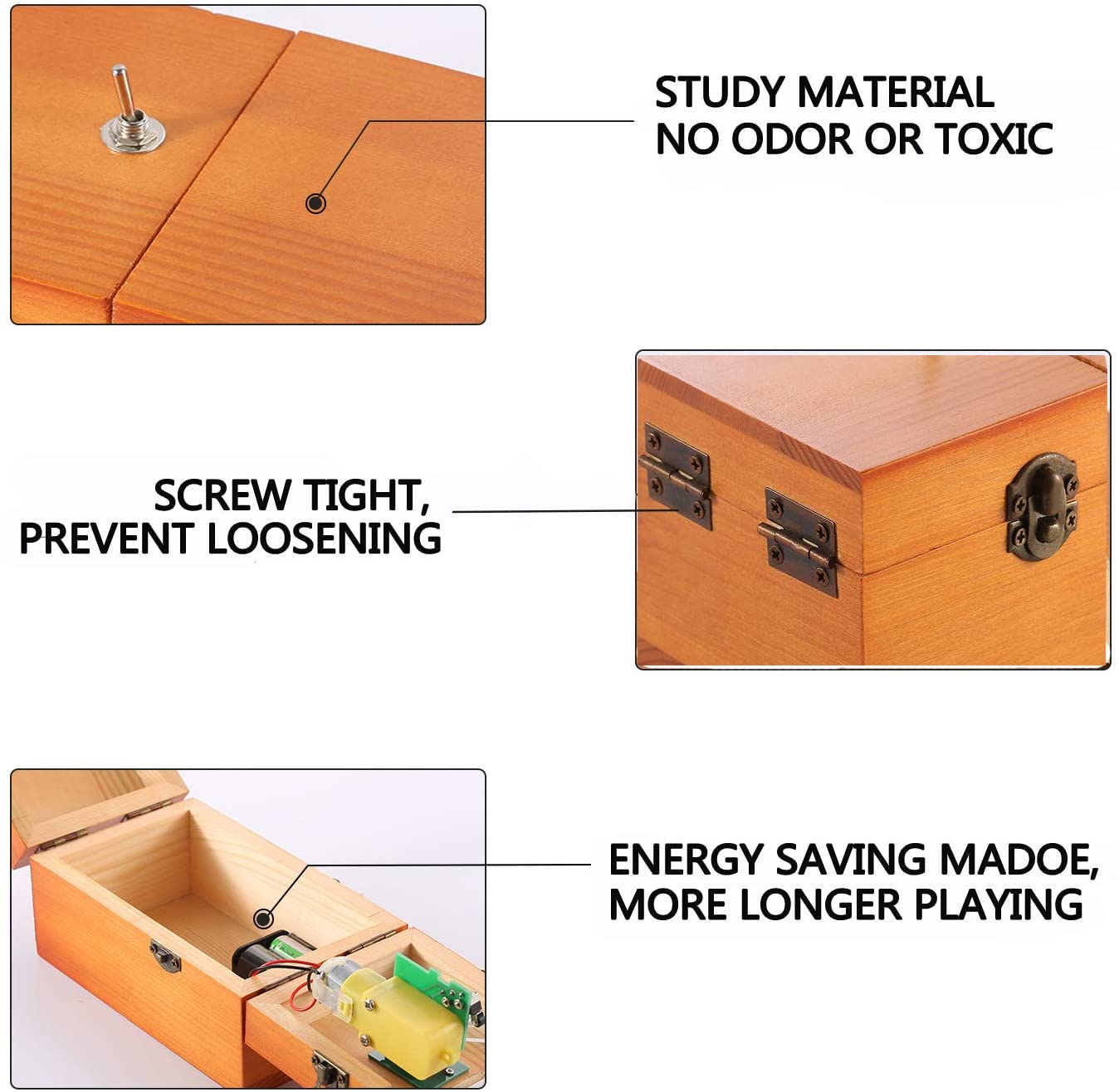 STUDY MATERIAL
NO ODOR OR TOXIC

SCREW TIGHT,
PREVENT LOOSENING

ENERGY SAVING MADOE,
MORE LONGER PLAYING